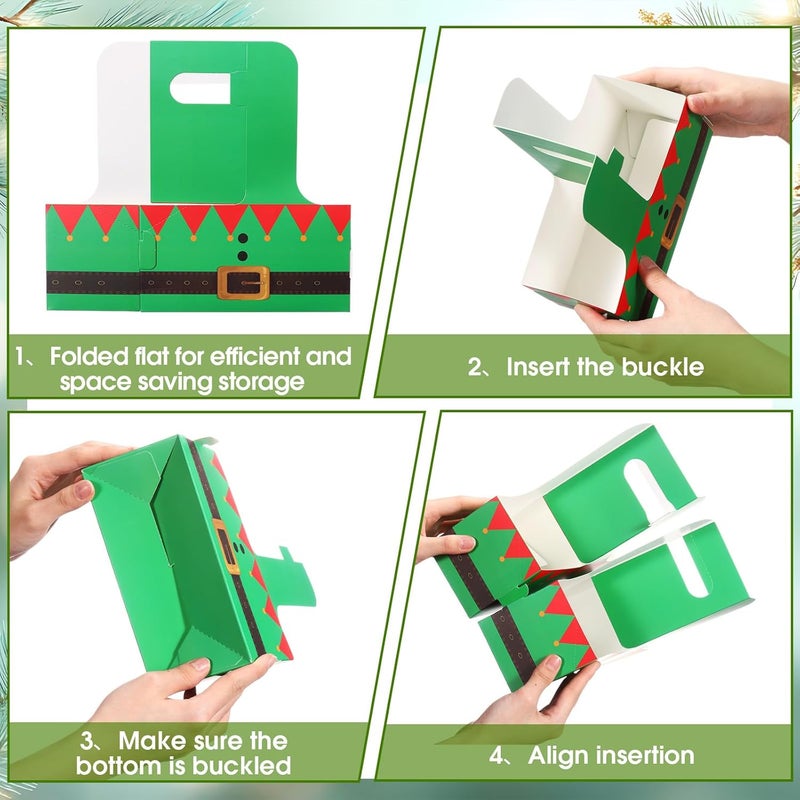 1、Folded flat for efficient and space saving storage

2、Insert the buckle

3、Make sure the bottom is buckled

4、Align insertion